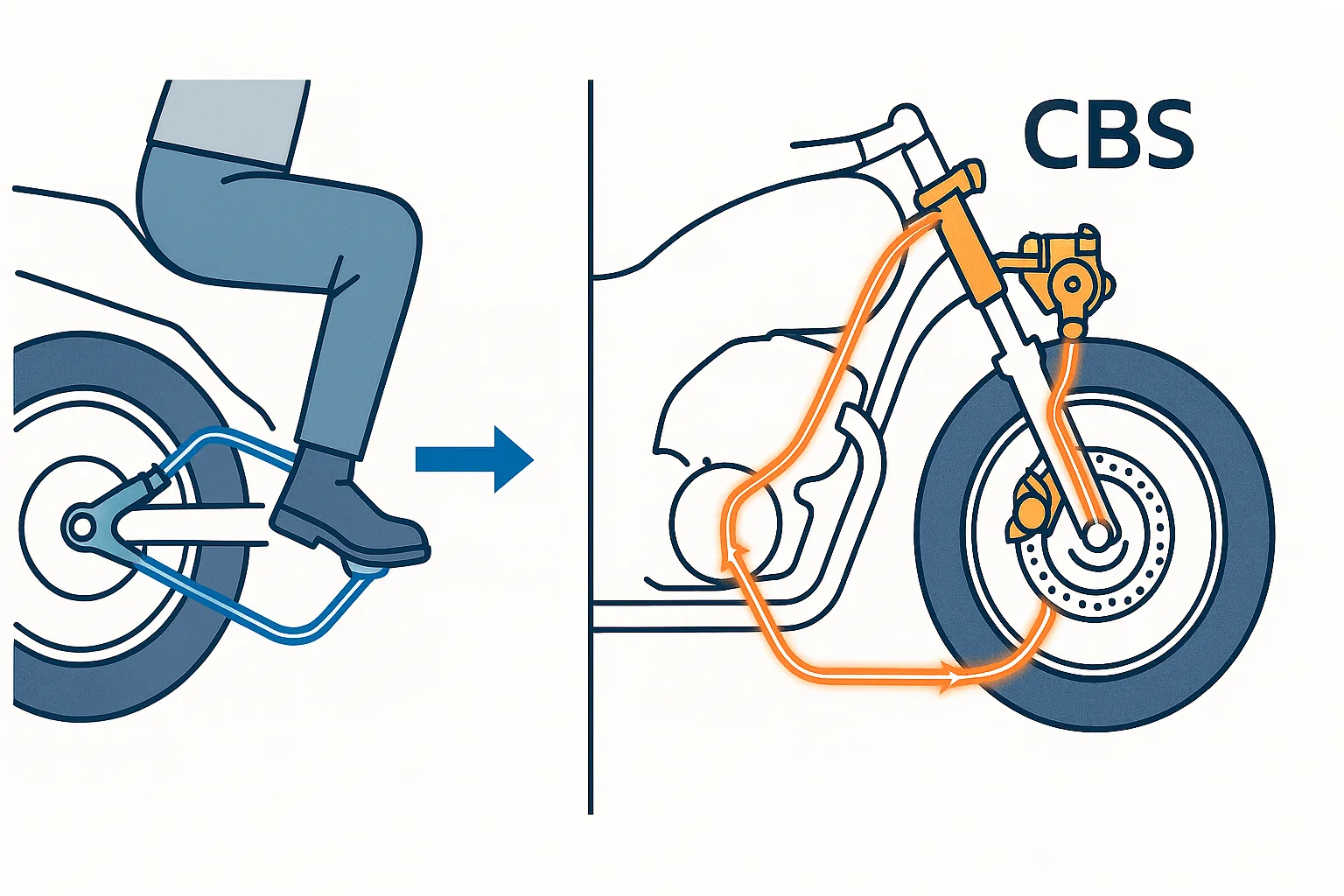 CBS