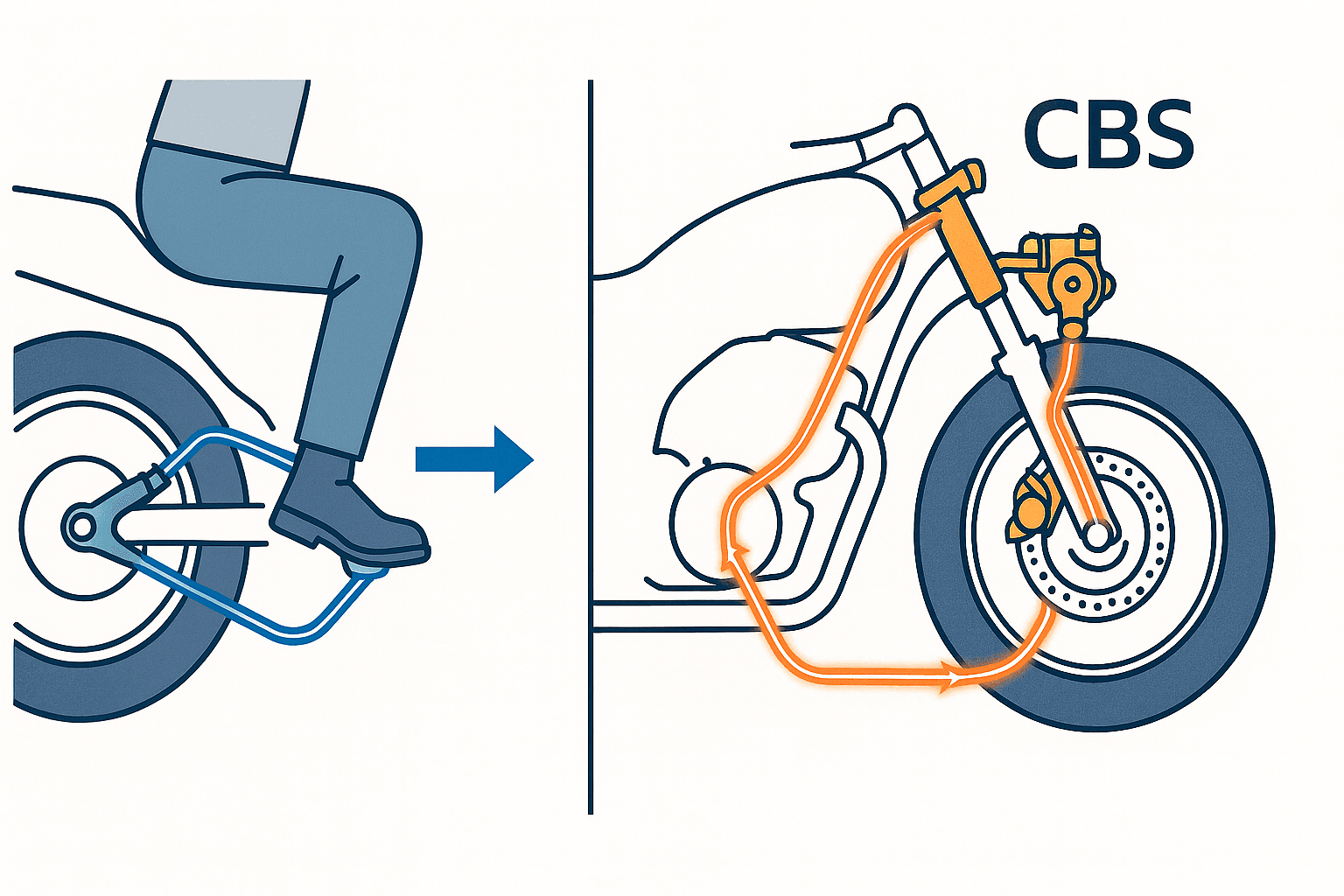 CBS